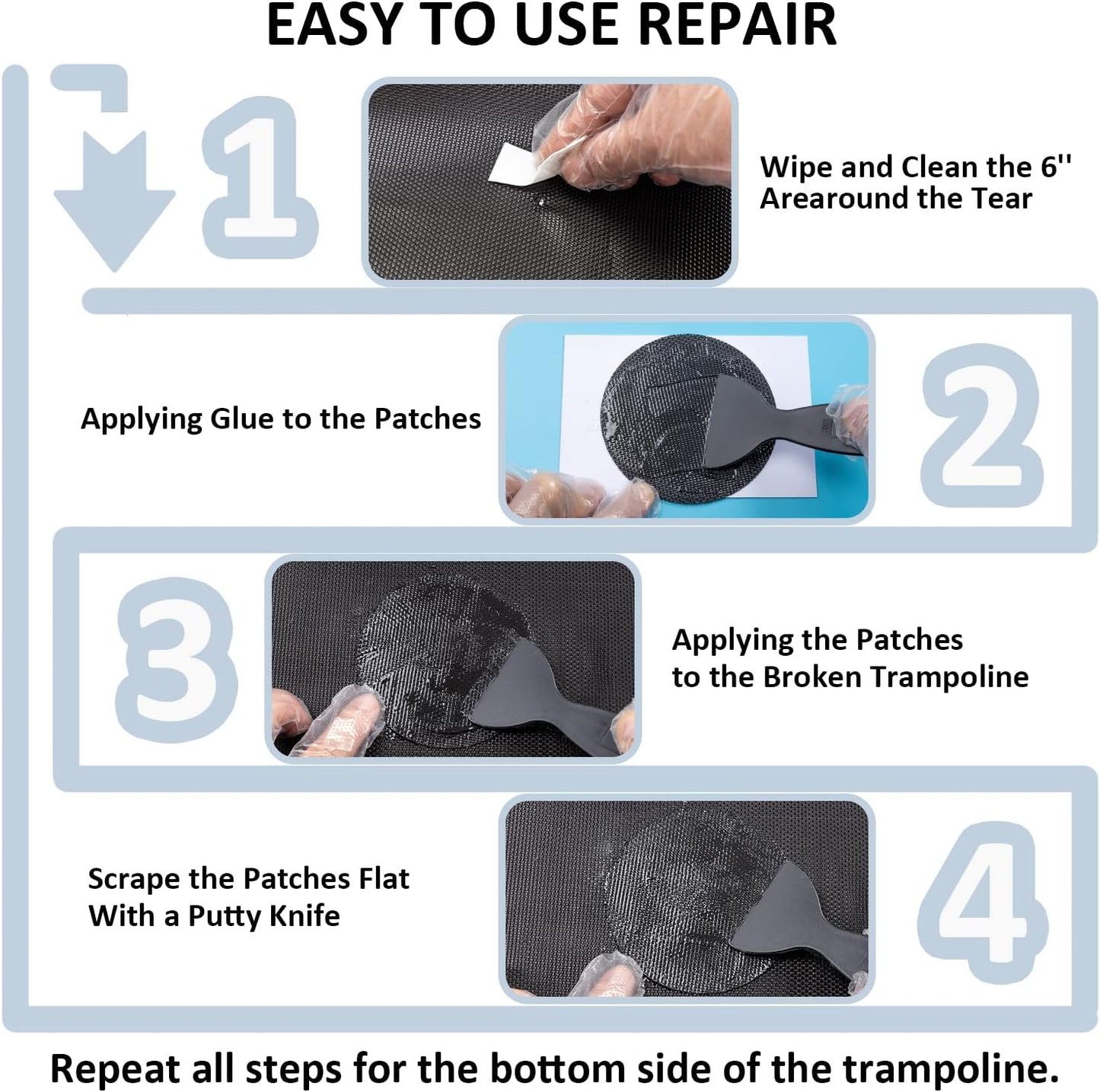 EASY TO USE REPAIR

1

Wipe and Clean the 6'' Arearound the Tear

Applying Glue to the Patches

2

3

Applying the Patches to the Broken Trampoline

Scrape the Patches Flat With a Putty Knife

4

Repeat all steps for the bottom side of the trampoline.